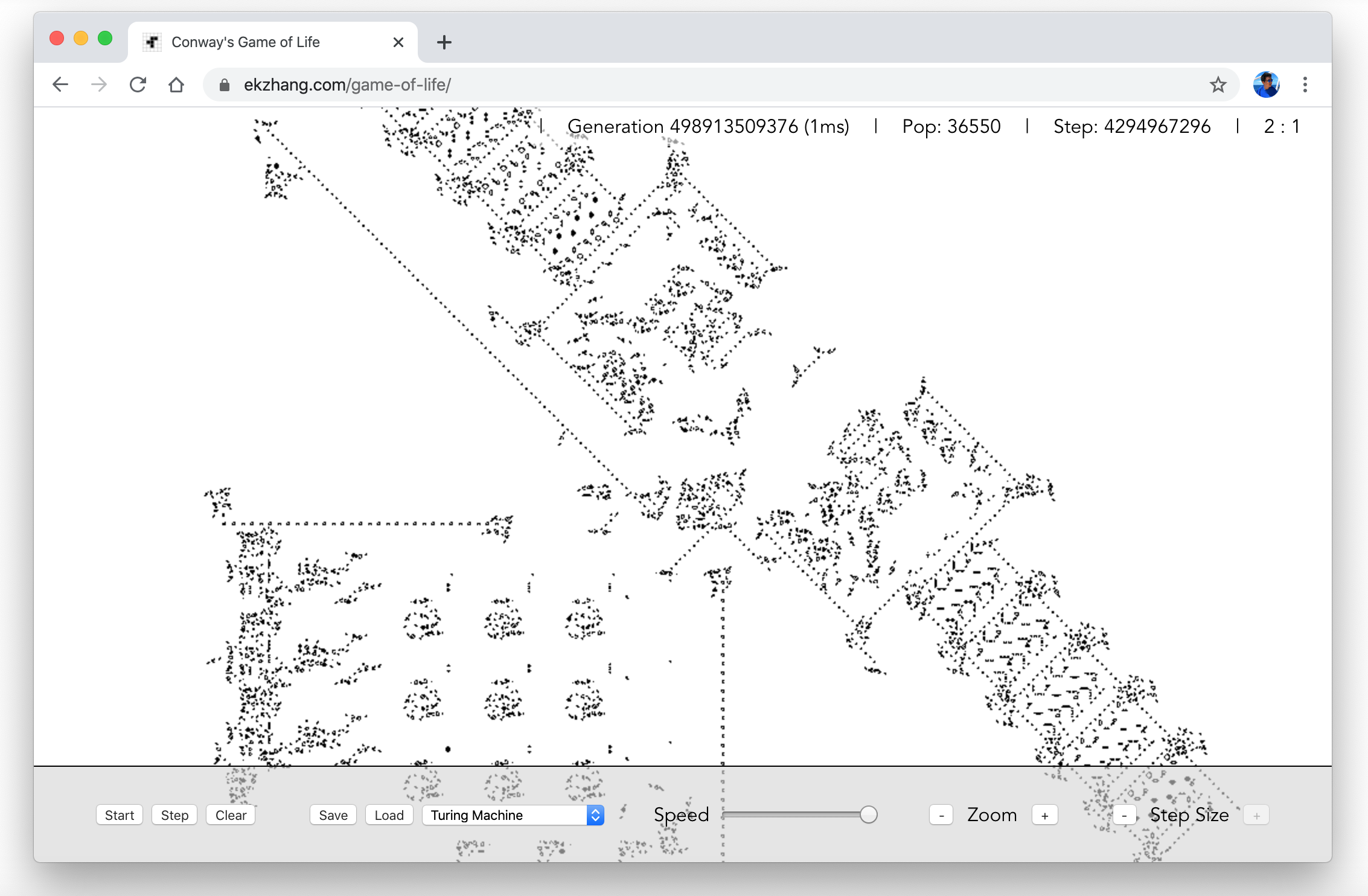 Conway's Game of Life

ekzhang.com/game-of-life/

| Generation 498913509376 (1ms) | Pop: 36550 | Step: 4294967296 | 2 : 1

Start Step Clear Save Load Turing Machine Speed - Zoom + - Step Size +